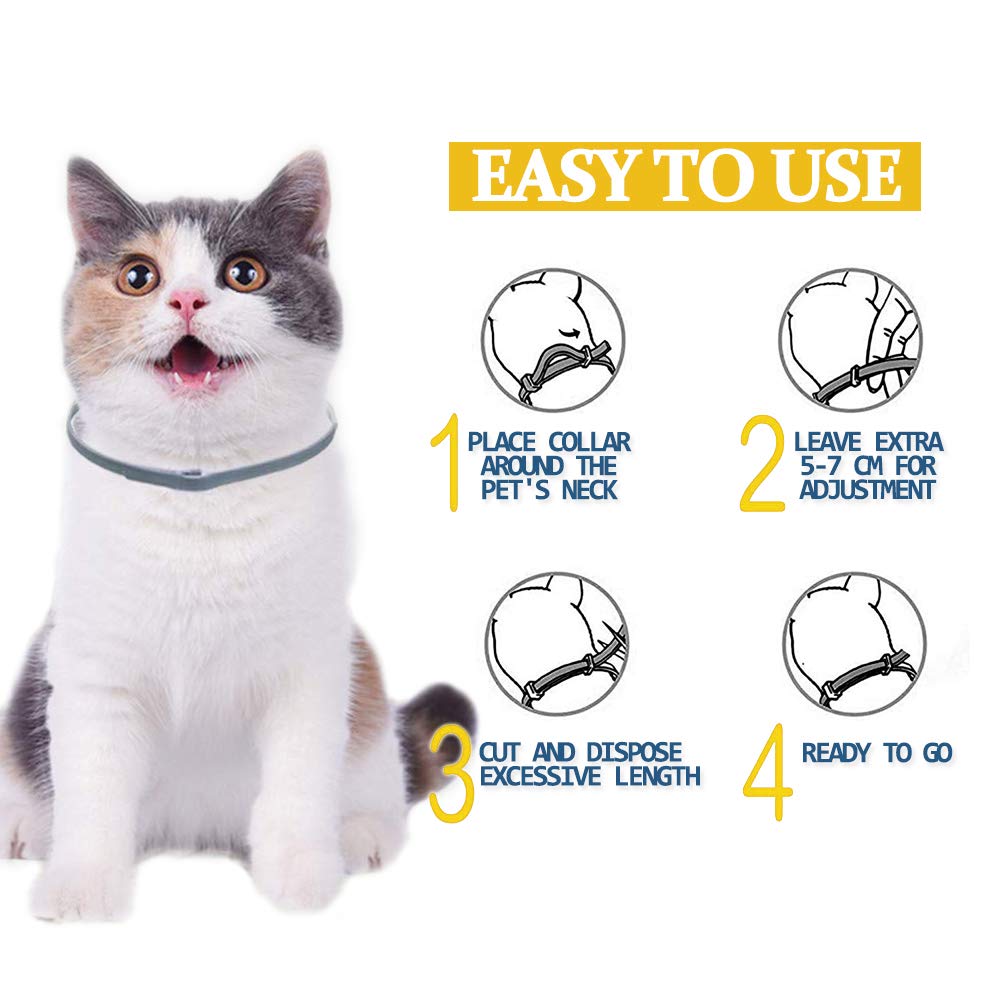 EASY TO USE

1 PLACE COLLAR AROUND THE PET'S NECK

2 LEAVE EXTRA 5-7 CM FOR ADJUSTMENT

3 CUT AND DISPOSE EXCESSIVE LENGTH

4 READY TO GO