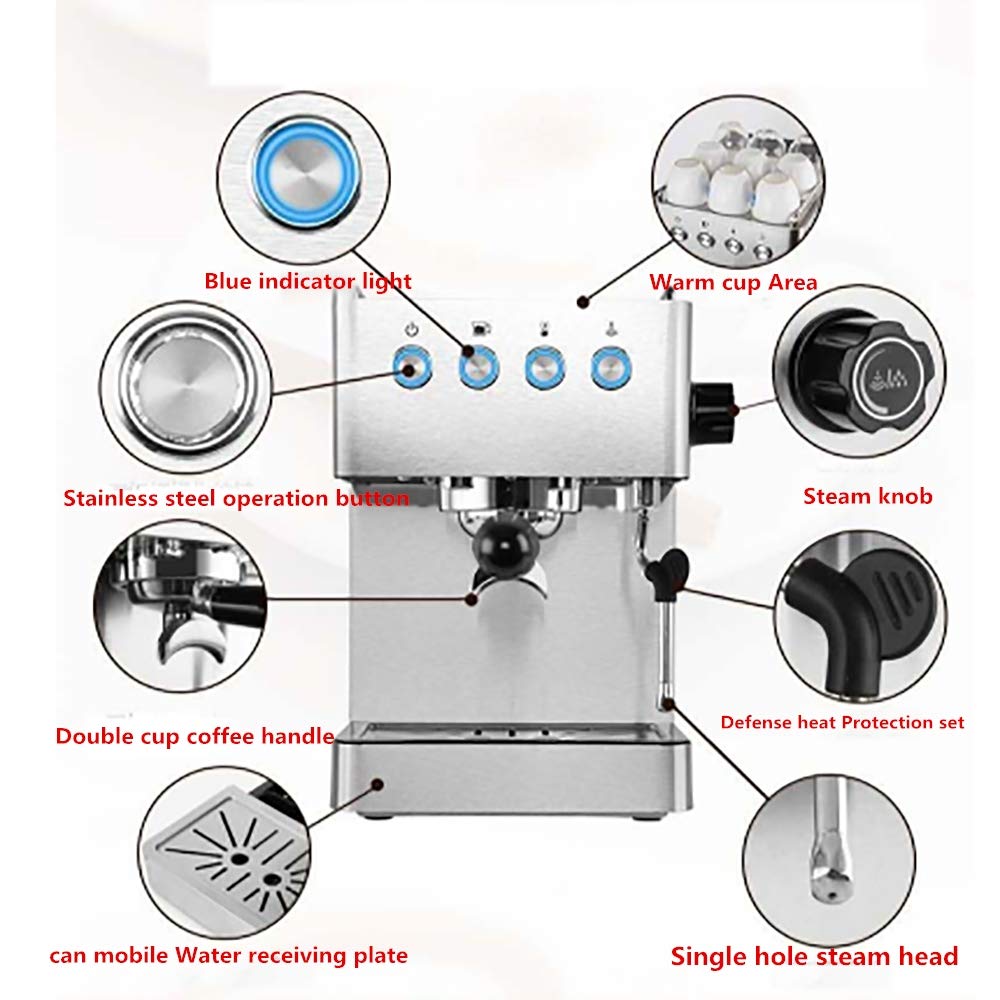 Blue indicator light

Warm cup Area

Stainless steel operation button

Steam knob

Double cup coffee handle

Defense heat Protection set

can mobile Water receiving plate

Single hole steam head