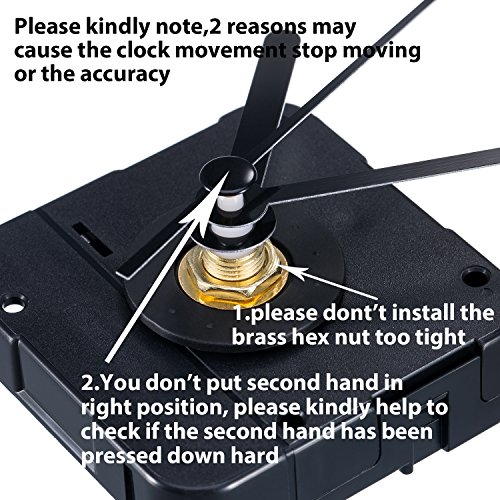 Please kindly note,2 reasons may cause the clock movement stop moving or the accuracy

1.please dont't install the brass hex nut too tight

2.You don't put second hand in right position, please kindly help to check if the second hand has been pressed down hard