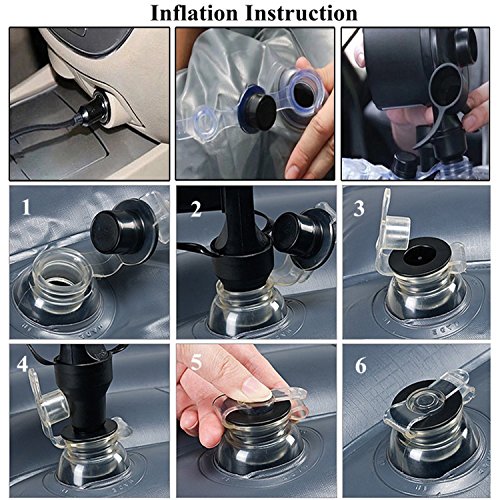 Inflation Instruction

1

2

3

4

5

6