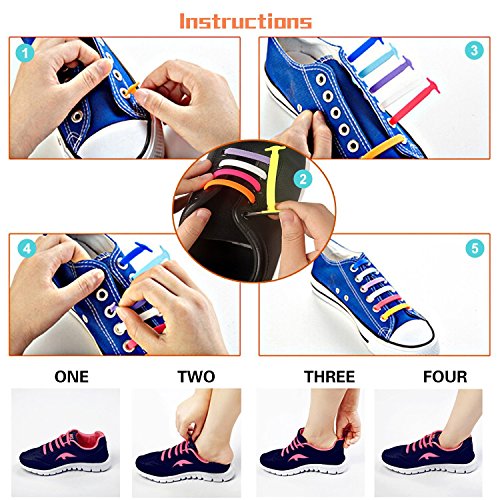 Instructions

1

3

2

4

5

ONE

TWO

THREE

FOUR