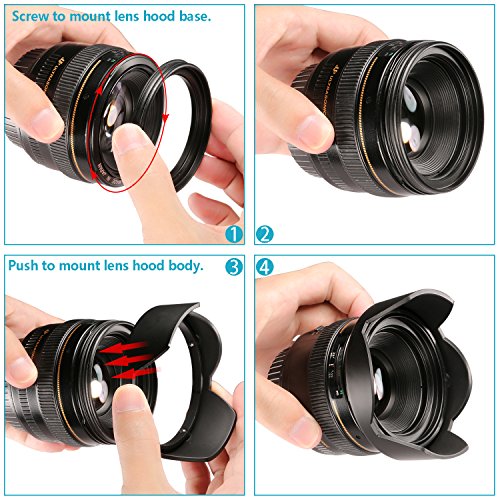 Screw to mount lens hood base.

1

2

Push to mount lens hood body.

3

4