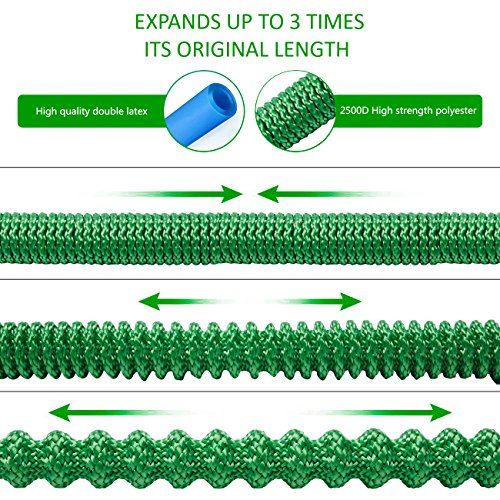 EXPANDS UP TO 3 TIMES
ITS ORIGINAL LENGTH

High quality double latex

2500D High strength polyester