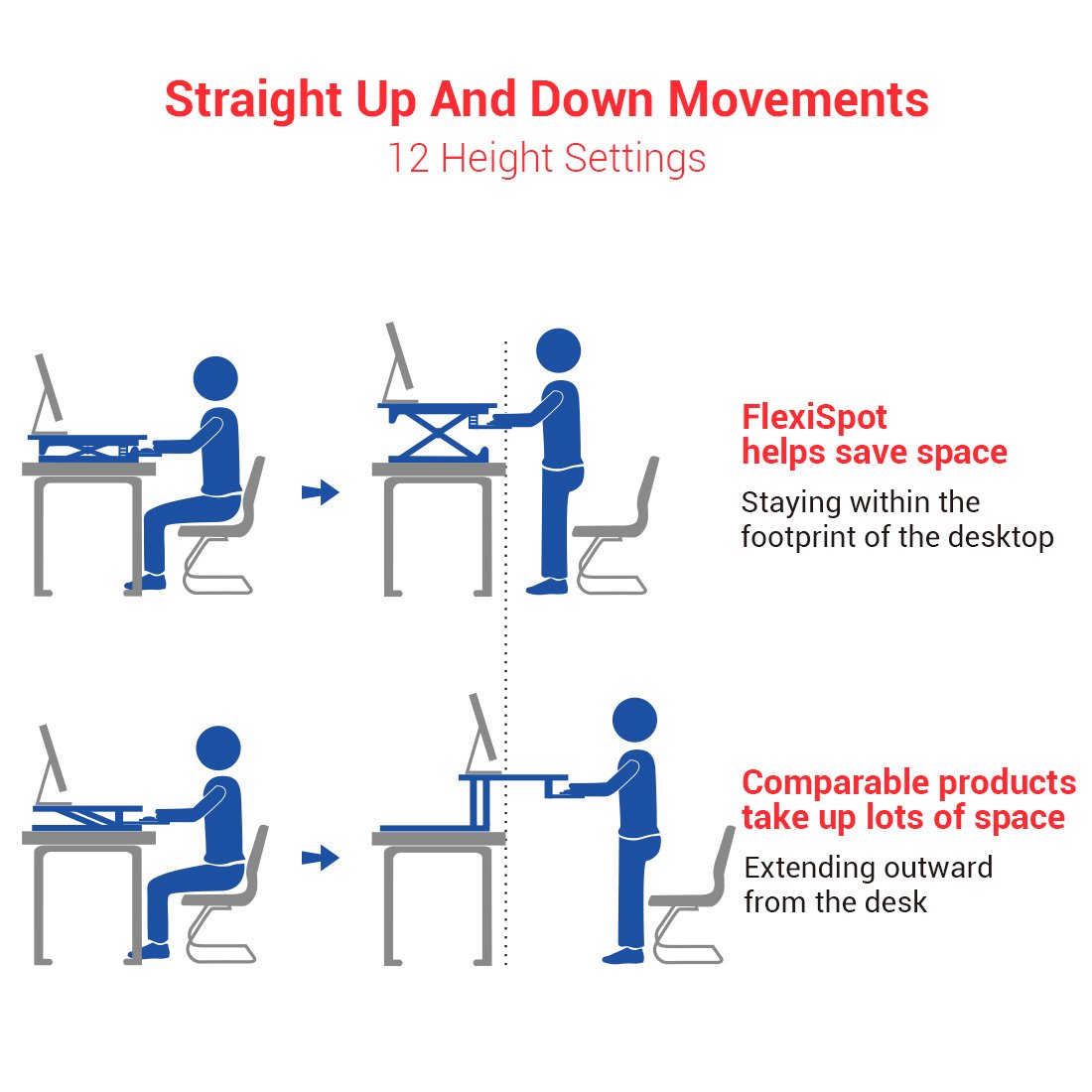 Straight Up And Down Movements
12 Height Settings

FlexiSpot
helps save space

Staying within the footprint of the desktop

Comparable products take up lots of space

Extending outward from the desk