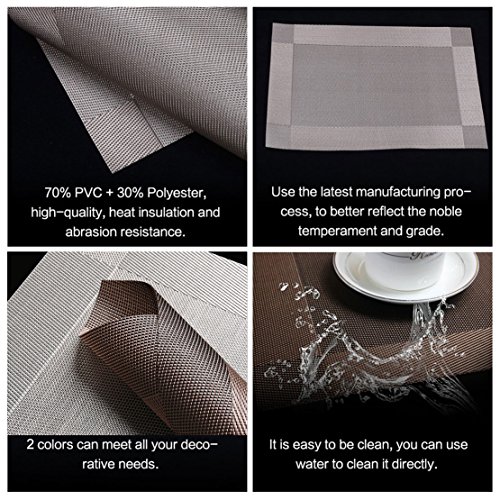 70% PVC + 30% Polyester, high-quality, heat insulation and abrasion resistance.

Use the latest manufacturing process, to better reflect the noble temperament and grade.

2 colors can meet all your decorative needs.

It is easy to be clean, you can use water to clean it directly.