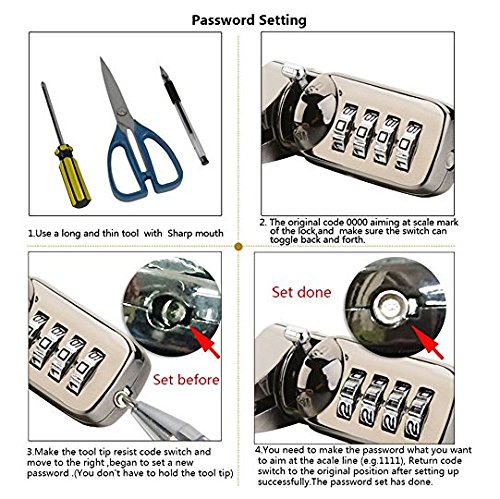 Password Setting

1.Use a long and thin tool with Sharp mouth

2. The original code 0000 aiming at scale mark of the lock,and make sure the switch can toggle back and forth.

Set before

3.Make the tool tip resist code switch and move to the right ,began to set a new password .(You don't have to hold the tool tip)

Set done

4.You need to make the password what you want to aim at the acale line (e.g.1111), Return code switch to the original position after setting up successfully.The password set has done.