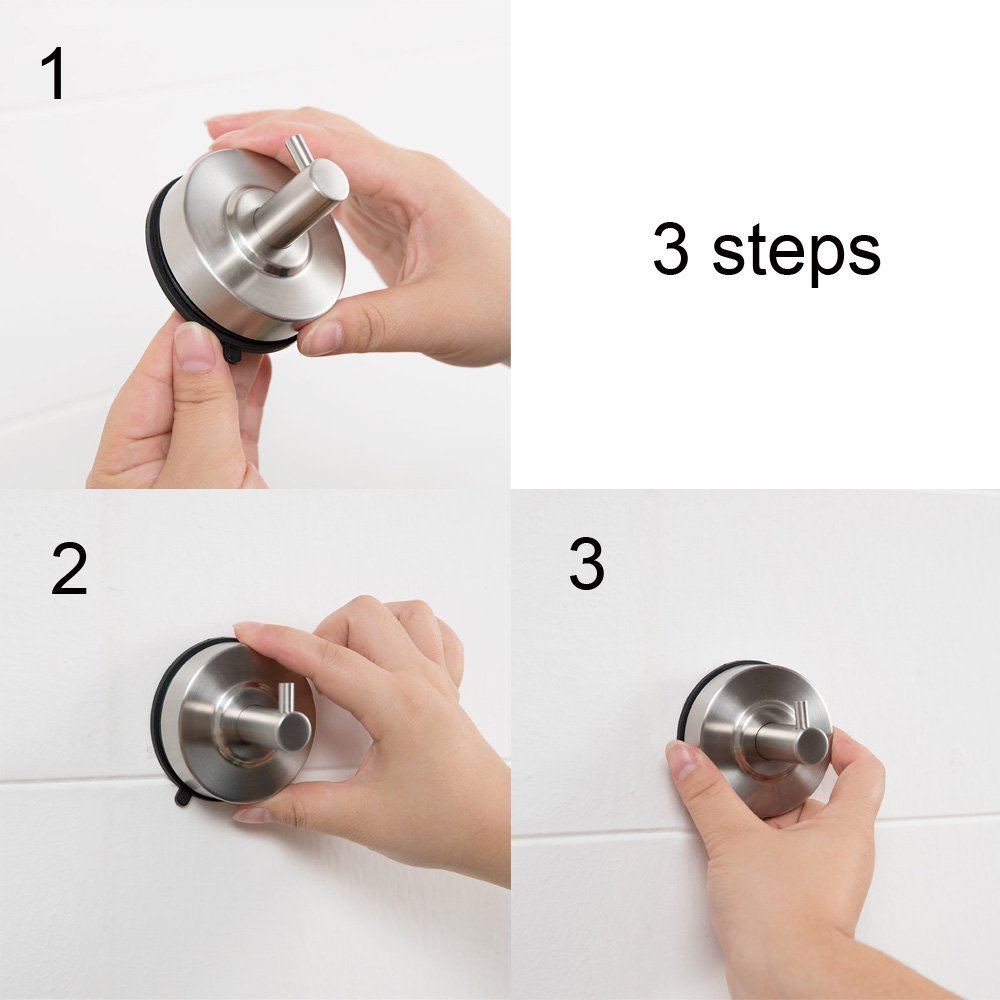 1

3 steps

2

3