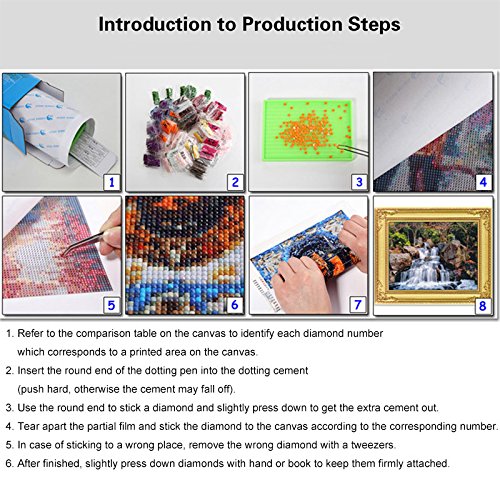 Introduction to Production Steps

1

2

3

4

5

6

7

8

1. Refer to the comparison table on the canvas to identify each diamond number which corresponds to a printed area on the canvas.

2. Insert the round end of the dotting pen into the dotting cement (push hard, otherwise the cement may fall off).

3. Use the round end to stick a diamond and slightly press down to get the extra cement out.

4. Tear apart the partial film and stick the diamond to the canvas according to the corresponding number.

5. In case of sticking to a wrong place, remove the wrong diamond with a tweezers.

6. After finished, slightly press down diamonds with hand or book to keep them firmly attached.