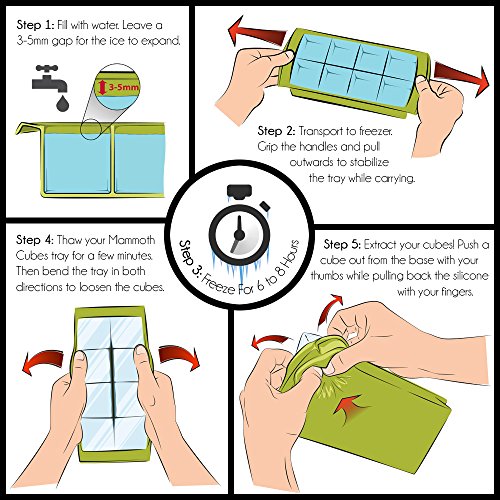 Step 1: Fill with water. Leave a 3-5mm gap for the ice to expand.

3-5mm

Step 2: Transport to freezer. Grip the handles and pull outwards to stabilize the tray while carrying.

Step 3: Freeze For 6 to 8 Hours

Step 4: Thaw your Mammoth Cubes tray for a few minutes. Then bend the tray in both directions to loosen the cubes.

Step 5: Extract your cubes! Push a cube out from the base with your thumbs while pulling back the silicone with your fingers.