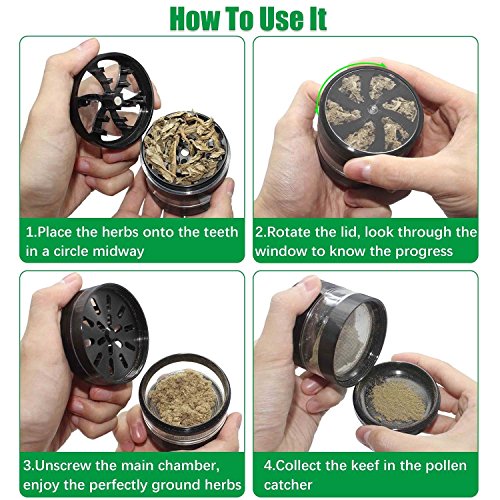 How To Use It

1.Place the herbs onto the teeth in a circle midway

2.Rotate the lid, look through the window to know the progress

3.Unscrew the main chamber, enjoy the perfectly ground herbs

4.Collect the keef in the pollen catcher