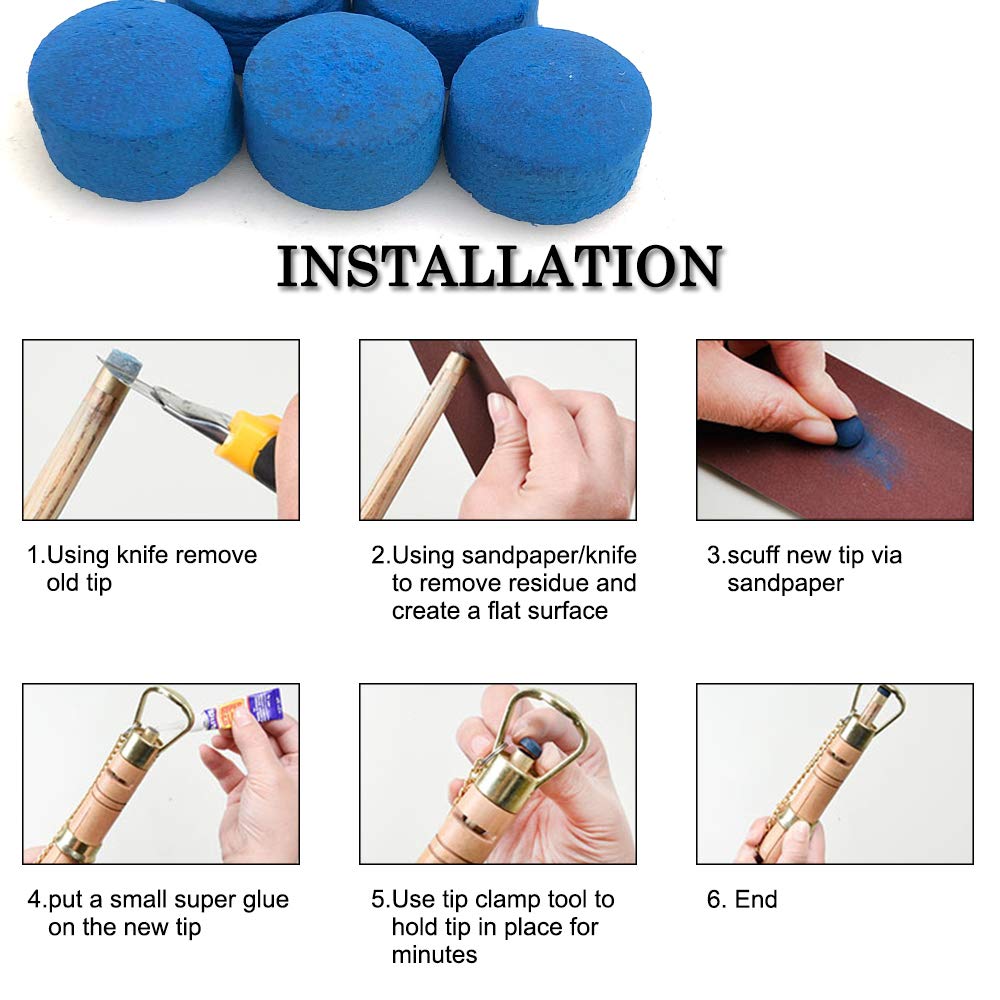 INSTALLATION

1.Using knife remove old tip

2.Using sandpaper/knife to remove residue and create a flat surface

3.scuff new tip via sandpaper

4.put a small super glue on the new tip

5.Use tip clamp tool to hold tip in place for minutes

6. End