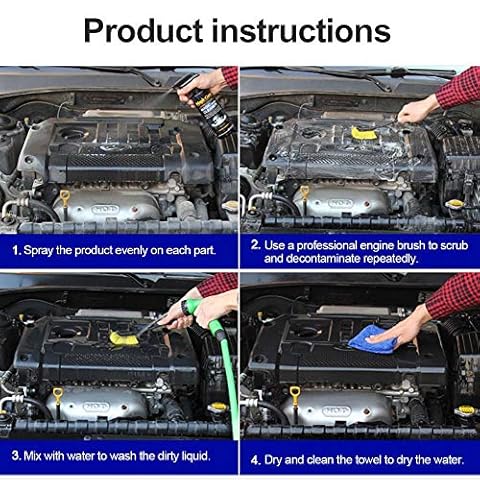 Product instructions

1. Spray the product evenly on each part.

2. Use a professional engine brush to scrub and decontaminate repeatedly.

3. Mix with water to wash the dirty liquid.

4. Dry and clean the towel to dry the water.