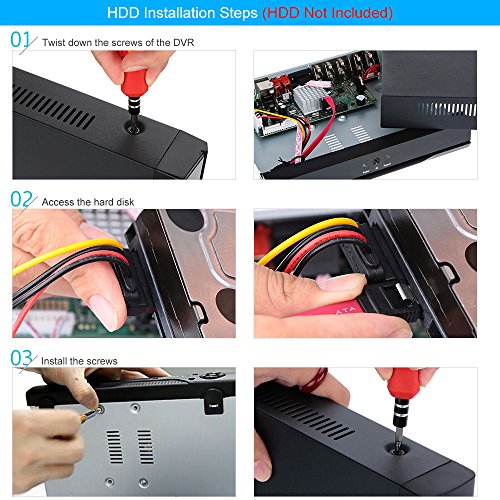 HDD Installation Steps (HDD Not Included)

01 Twist down the screws of the DVR

02 Access the hard disk

ATA

03 Install the screws