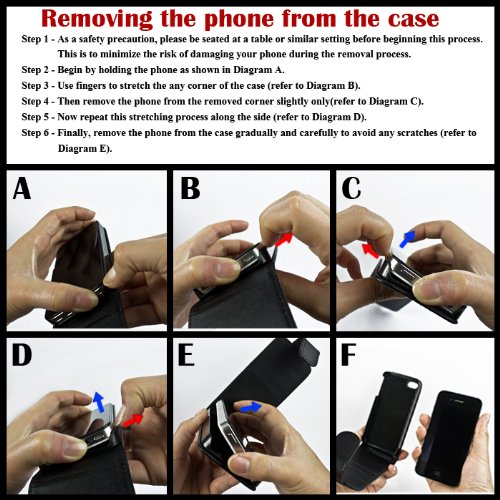 Removing the phone from the case

Step 1 - As a safety precaution, please be seated at a table or similar setting before beginning this process. This is to minimize the risk of damaging your phone during the removal process.

Step 2 - Begin by holding the phone as shown in Diagram A.

Step 3 - Use fingers to stretch the any corner of the case (refer to Diagram B).

Step 4 - Then remove the phone from the removed corner slightly only(refer to Diagram C).

Step 5 - Now repeat this stretching process along the side (refer to Diagram D).

Step 6 - Finally, remove the phone from the case gradually and carefully to avoid any scratches (refer to Diagram E).

A

B

C

D

E

F