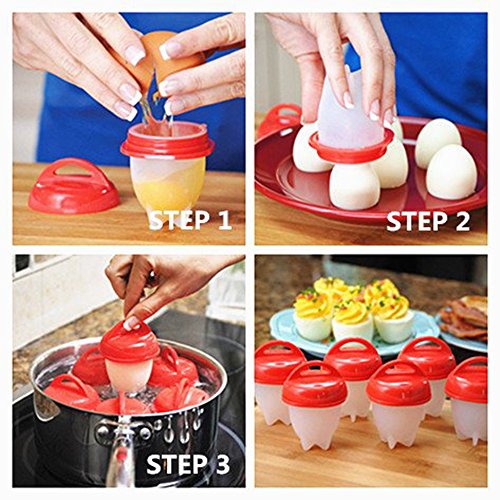 STEP 1

STEP 2

STEP 3