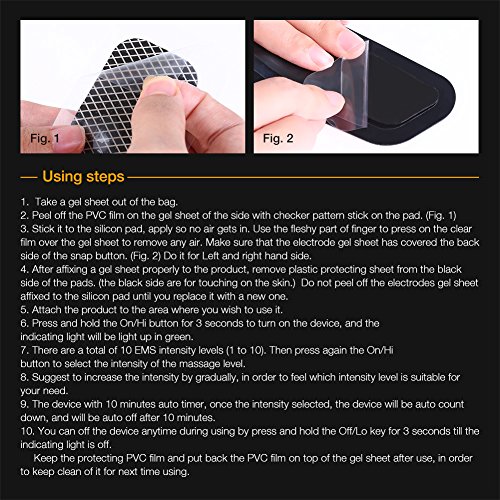 Fig. 1

Fig. 2

Using steps

1. Take a gel sheet out of the bag.
2. Peel off the PVC film on the gel sheet of the side with checker pattern stick on the pad. (Fig. 1)
3. Stick it to the silicon pad, apply so no air gets in. Use the fleshy part of finger to press on the clear film over the gel sheet to remove any air. Make sure that the electrode gel sheet has covered the back side of the snap button. (Fig. 2) Do it for Left and right hand side.
4. After affixing a gel sheet properly to the product, remove plastic protecting sheet from the black side of the pads. (the black side are for touching on the skin.) Do not peel off the electrodes gel sheet affixed to the silicon pad until you replace it with a new one.
5. Attach the product to the area where you wish to use it.
6. Press and hold the On/Hi button for 3 seconds to turn on the device, and the indicating light will be light up in green.
7. There are a total of 10 EMS intensity levels (1 to 10). Then press again the On/Hi button to select the intensity of the massage level.
8. Suggest to increase the intensity by gradually, in order to feel which intensity level is suitable for your need.
9. The device with 10 minutes auto timer, once the intensity selected, the device will be auto count down, and will be auto off after 10 minutes.
10. You can off the device anytime during using by press and hold the Off/Lo key for 3 seconds till the indicating light is off.

Keep the protecting PVC film and put back the PVC film on top of the gel sheet after use, in order to keep clean of it for next time using.