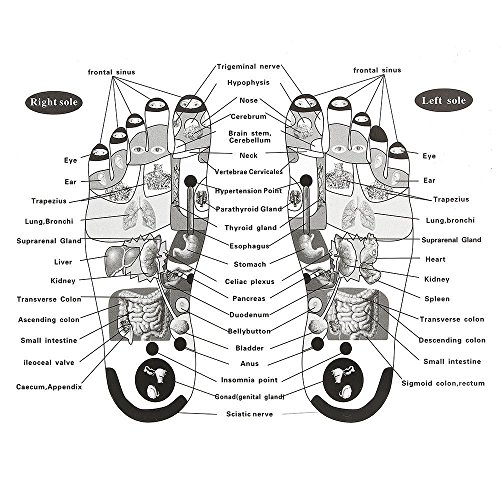 frontal sinus

Right sole

Eye

Ear

Trapezius

Lung,Bronchi

Suprarenal Gland

Liver

Kidney

Transverse Colon

Ascending colon

Small intestine

ileoceal valve

Caecum,Appendix

Trigeminal nerve

Hypophysis

Nose

Cerebrum

Brain stem, Cerebellum

Neck

Vertebrae Cervicales

Hypertension Point

Parathyroid Gland

Thyroid gland

Esophagus

Stomach

Celiac plexus

Pancreas

Duodenum

Bellybutton

Bladder

Anus

Insomnia point

Gonad(genital gland)

Sciatic nerve

frontal sinus

Left sole

Eye

Ear

Trapezius

Lung,bronchi

Suprarenal Gland

Heart

Kidney

Spleen

Transverse colon

Descending colon

Small intestine

Sigmoid colon,rectum