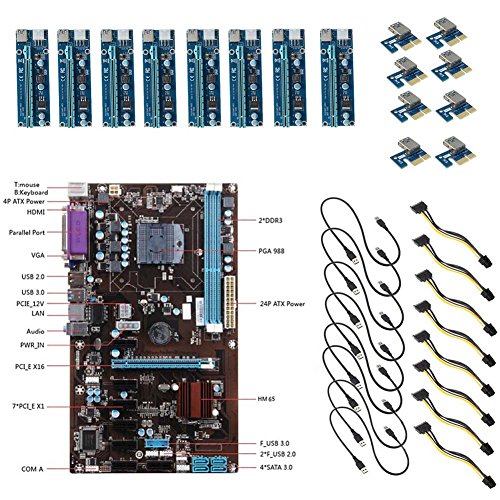 T:mouse
B.Keyboard
4P ATX Power
HDMI
Parallel Port
VGA
USB 2.0
USB 3.0
PCIE_12V
LAN
Audio
PWR_IN
PCI_E X16
7*PCI_E X1
COM A

2*DDR3
PGA 988
24P ATX Power
HM 65
F_USB 3.0
2*F_USB 2.0
4*SATA 3.0