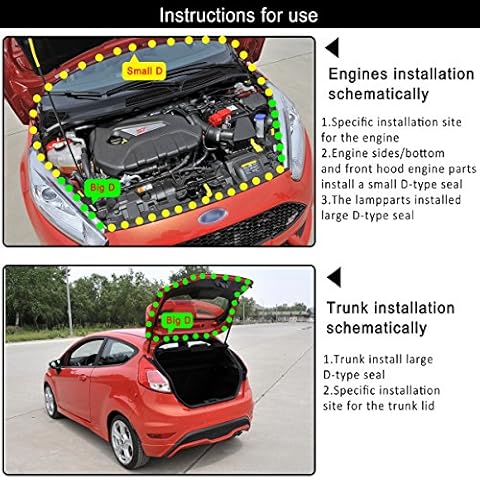 Instructions for use

Small D

Big D

Engines installation schematically

1.Specific installation site for the engine
2.Engine sides/bottom and front hood engine parts install a small D-type seal
3.The lampparts installed large D-type seal

Big D

Trunk installation schematically

1.Trunk install large D-type seal
2.Specific installation site for the trunk lid