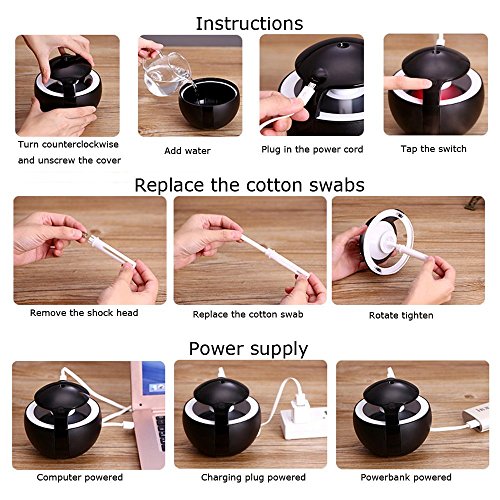 Instructions

Turn counterclockwise and unscrew the cover

Add water

Plug in the power cord

Tap the switch

Replace the cotton swabs

Remove the shock head

Replace the cotton swab

Rotate tighten

Power supply

Computer powered

Charging plug powered

Powerbank powered