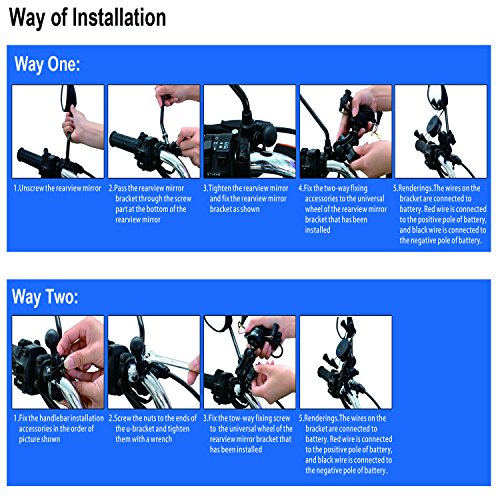 Way of Installation

Way One:

1.Unscrew the rearview mirror

2.Pass the rearview mirror bracket through the screw part at the bottom of the rearview mirror

3.Tighten the rearview mirror and fix the rearview mirror bracket as shown

4.Fix the two-way fixing accessories to the universal wheel of the rearview mirror bracket that has been installed

5.Renderings.The wires on the bracket are connected to battery. Red wire is connected to the positive pole of battery, and black wire is connected to the negative pole of battery.

Way Two:

1.Fix the handlebar installation accessories in the order of picture shown

2.Screw the nuts to the ends of the u-bracket and tighten them with a wrench

3.Fix the tow-way fixing screw to the universal wheel of the rearview mirror bracket that has been installed

5.Renderings.The wires on the bracket are connected to battery. Red wire is connected to the positive pole of battery, and black wire is connected to the negative pole of battery.