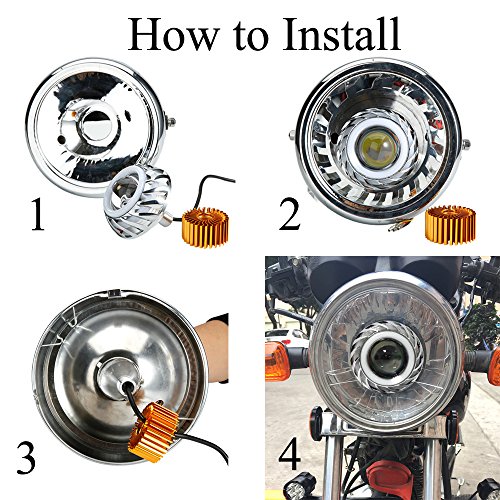 How to Install

1

2

3

4