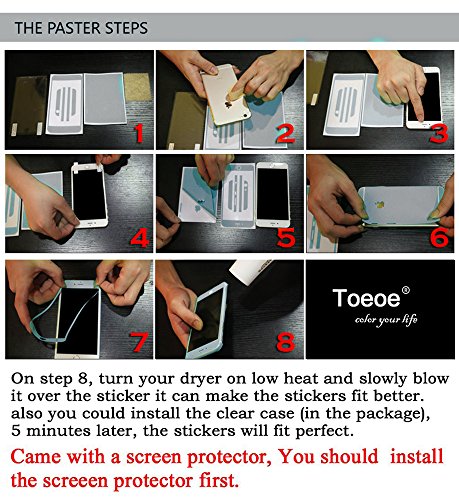 THE PASTER STEPS

1

2

3

4

5

6

7

8

Toeoe®
color your life

On step 8, turn your dryer on low heat and slowly blow it over the sticker it can make the stickers fit better. also you could install the clear case (in the package), 5 minutes later, the stickers will fit perfect.

Came with a screen protector, You should install the screeen protector first.