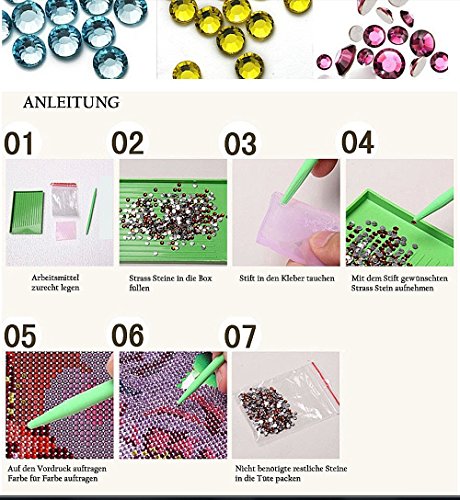 ANLEITUNG

01

Arbeitsmittel zurecht legen

02

Strass Steine in die Box füllen

03

Stift in den Kleber tauchen

04

Mit dem Stift gewünschten Strass Stein aufnehmen

05

Auf den Vordruck auftragen Farbe für Farbe auftragen

06

07

Nicht benötigte restliche Steine in die Tüte packen