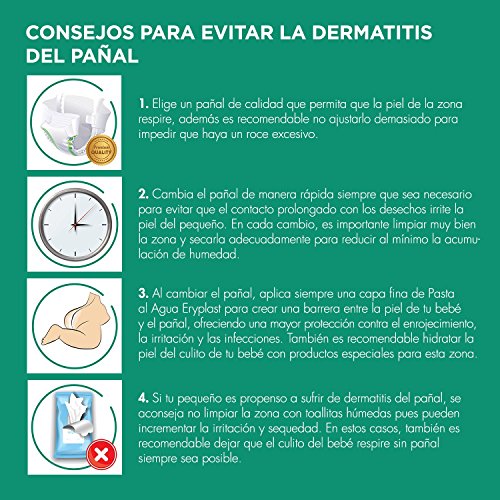 CONSEJOS PARA EVITAR LA DERMATITIS DEL PAÑAL

Premium QUALITY

1. Elige un pañal de calidad que permita que la piel de la zona respire, además es recomendable no ajustarlo demasiado para impedir que haya un roce excesivo.

2. Cambia el pañal de manera rápida siempre que sea necesario para evitar que el contacto prolongado con los desechos irrite la piel del pequeño. En cada cambio, es importante limpiar muy bien la zona y secarla adecuadamente para reducir al mínimo la acumulación de humedad.

3. Al cambiar el pañal, aplica siempre una capa fina de Pasta al Agua Eryplast para crear una barrera entre la piel de tu bebé y el pañal, ofreciendo una mayor protección contra el enrojecimiento, la irritación y las infecciones. También es recomendable hidratar la piel del culito de tu bebé con productos especiales para esta zona.

4. Si tu pequeño es propenso a sufrir de dermatitis del pañal, se aconseja no limpiar la zona con toallitas húmedas pues pueden incrementar la irritación y sequedad. En estos casos, también es recomendable dejar que el culito del bebé respire sin pañal siempre sea posible.