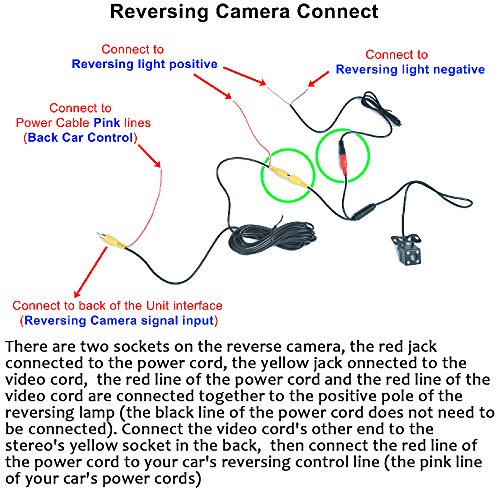 Reversing Camera Connect

Connect to
Reversing light positive

Connect to
Reversing light negative

Connect to
Power Cable Pink lines
(Back Car Control)

Connect to back of the Unit interface
(Reversing Camera signal input)

There are two sockets on the reverse camera, the red jack connected to the power cord, the yellow jack onnected to the video cord, the red line of the power cord and the red line of the video cord are connected together to the positive pole of the reversing lamp (the black line of the power cord does not need to be connected). Connect the video cord's other end to the stereo's yellow socket in the back, then connect the red line of the power cord to your car's reversing control line (the pink line of your car's power cords)