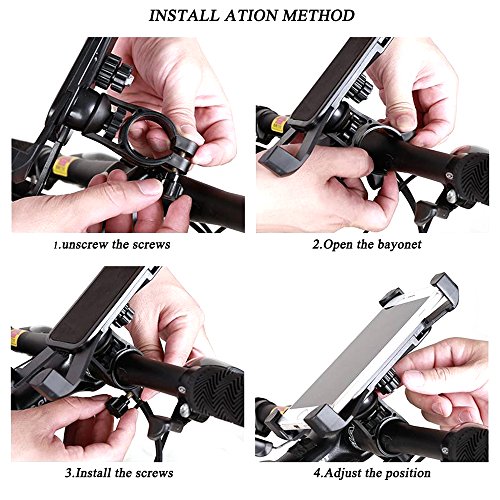 INSTALL ATION METHOD

1.unscrew the screws

2.Open the bayonet

3.Install the screws

4.Adjust the position