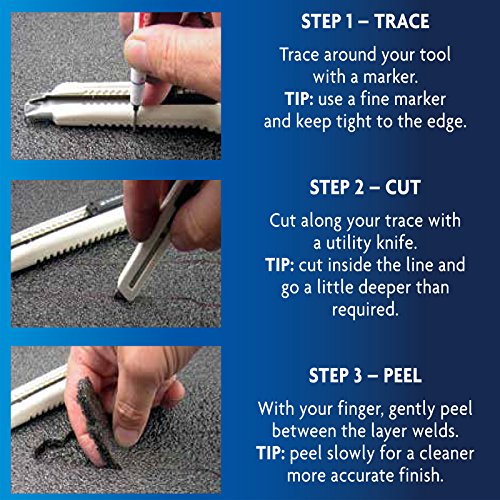 STEP 1 – TRACE

Trace around your tool with a marker.
TIP: use a fine marker and keep tight to the edge.

STEP 2 – CUT

Cut along your trace with a utility knife.
TIP: cut inside the line and go a little deeper than required.

STEP 3 – PEEL

With your finger, gently peel between the layer welds.
TIP: peel slowly for a cleaner more accurate finish.