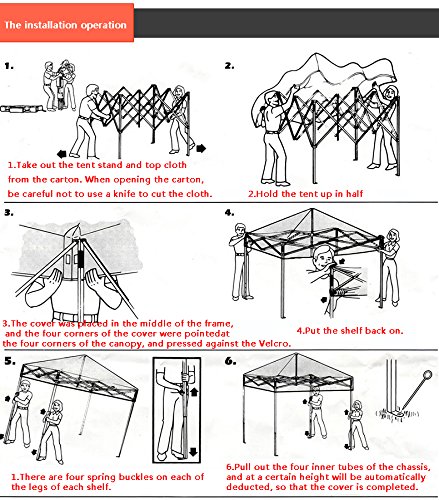 The installation operation

1.

1.Take out the tent stand and top cloth from the carton. When opening the carton, be careful not to use a knife to cut the cloth.

2.

2.Hold the tent up in half

3.

3.The cover was placed in the middle of the frame, and the four corners of the cover were pointedat the four corners of the canopy, and pressed against the Velcro.

4.

4.Put the shelf back on.

5.

1.There are four spring buckles on each of the legs of each shelf.

6.

6.Pull out the four inner tubes of the chassis, and at a certain height will be automatically deducted, so that the cover is completed.