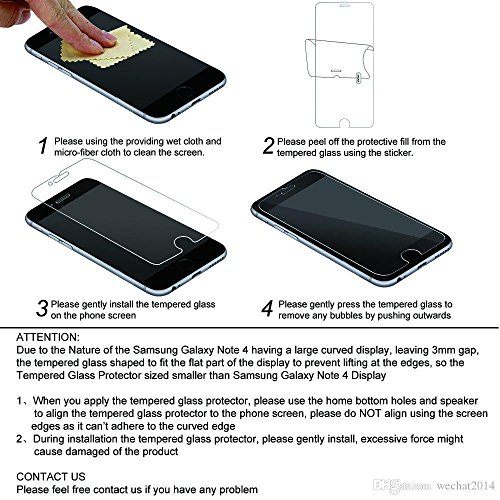 1 Please using the providing wet cloth and micro-fiber cloth to clean the screen.

2 Please peel off the protective fill from the tempered glass using the sticker.

3 Please gently install the tempered glass on the phone screen

4 Please gently press the tempered glass to remove any bubbles by pushing outwards

ATTENTION:
Due to the Nature of the Samsung Galaxy Note 4 having a large curved display, leaving 3mm gap, the tempered glass shaped to fit the flat part of the display to prevent lifting at the edges, so the Tempered Glass Protector sized smaller than Samsung Galaxy Note 4 Display

1、When you apply the tempered glass protector, please use the home bottom holes and speaker to align the tempered glass protector to the phone screen, please do NOT align using the screen edges as it can't adhere to the curved edge
2、During installation the tempered glass protector, please gently install, excessive force might cause damaged of the product

CONTACT US
Please feel free contact us if you have any problem

DHgate.com wechat2014