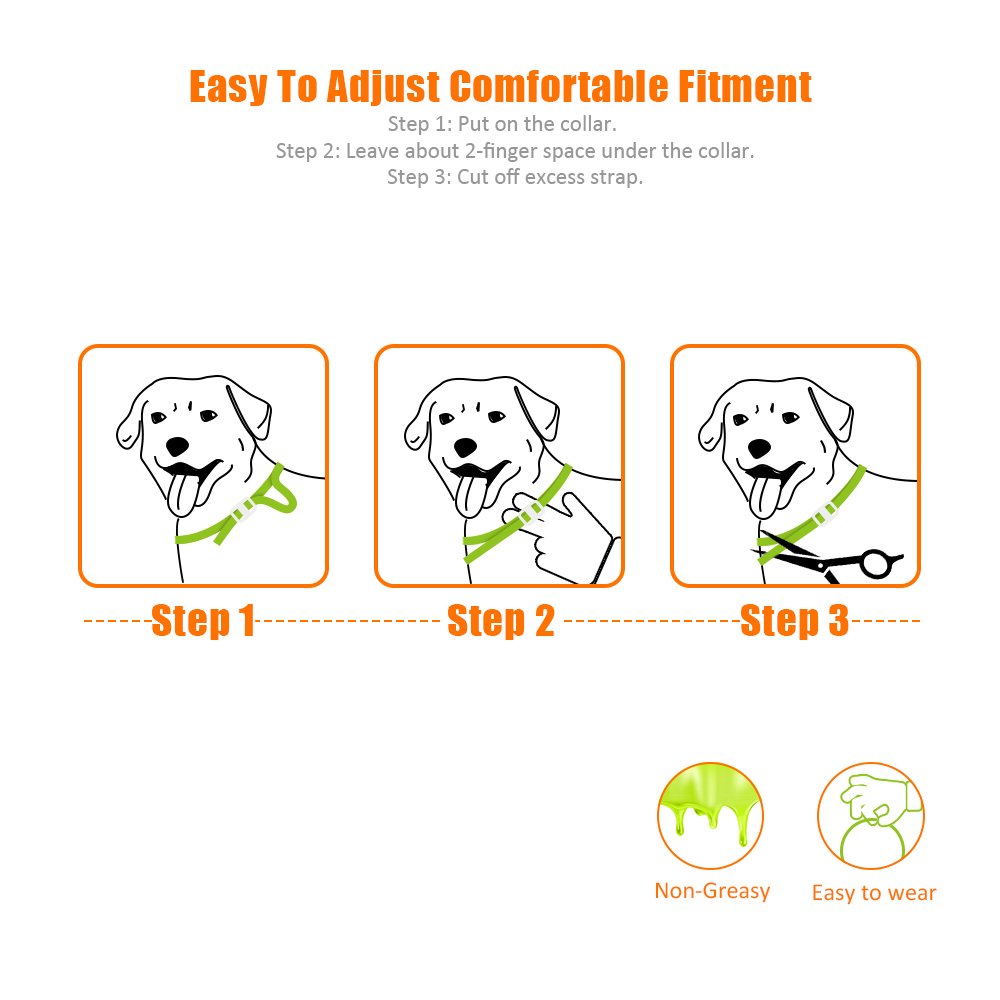 Easy To Adjust Comfortable Fitment

Step 1: Put on the collar.
Step 2: Leave about 2-finger space under the collar.
Step 3: Cut off excess strap.

Step 1

Step 2

Step 3

Non-Greasy

Easy to wear