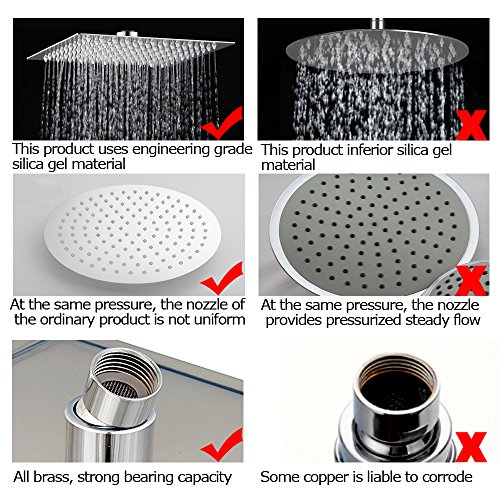 This product uses engineering grade silica gel material

X

This product inferior silica gel material

At the same pressure, the nozzle of the ordinary product is not uniform

X

At the same pressure, the nozzle provides pressurized steady flow

All brass, strong bearing capacity

X

Some copper is liable to corrode