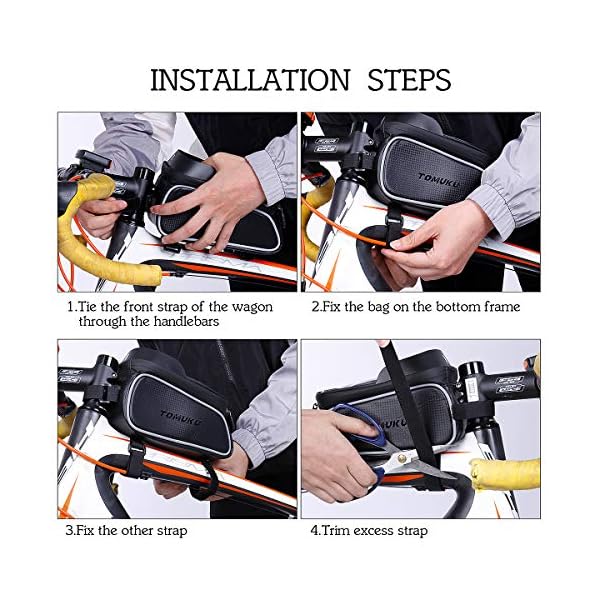 INSTALLATION STEPS

TOMUKU

1.Tie the front strap of the wagon through the handlebars

2.Fix the bag on the bottom frame

TOMUKU

3.Fix the other strap

4.Trim excess strap