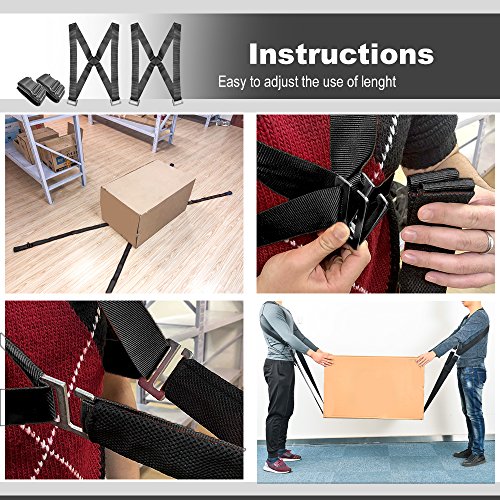 Instructions
Easy to adjust the use of lenght