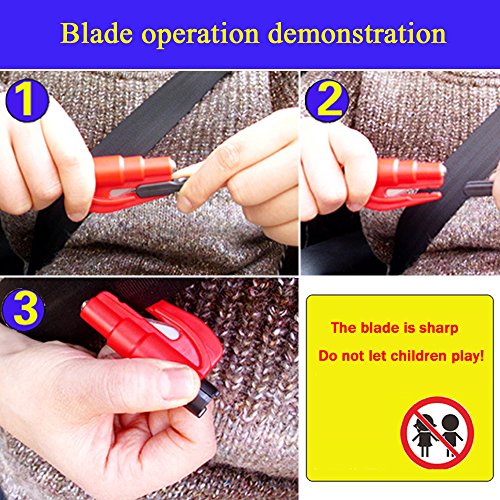 Blade operation demonstration

1

2

3

The blade is sharp
Do not let children play!