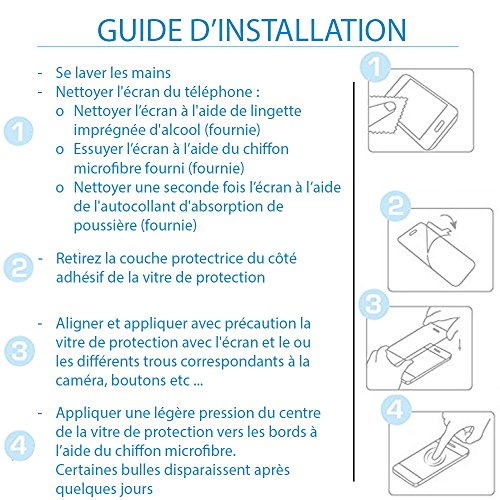 GUIDE D'INSTALLATION

1

- Se laver les mains
- Nettoyer l'écran du téléphone :
  o Nettoyer l'écran à l'aide de lingette imprégnée d'alcool (fournie)
  o Essuyer l'écran à l'aide du chiffon microfibre fourni (fournie)
  o Nettoyer une seconde fois l'écran à l'aide de l'autocollant d'absorption de poussière (fournie)

2

- Retirez la couche protectrice du côté adhésif de la vitre de protection

3

- Aligner et appliquer avec précaution la vitre de protection avec l'écran et le ou les différents trous correspondants à la caméra, boutons etc ...

4

- Appliquer une légère pression du centre de la vitre de protection vers les bords à l'aide du chiffon microfibre. Certaines bulles disparaissent après quelques jours

1

2

3

4