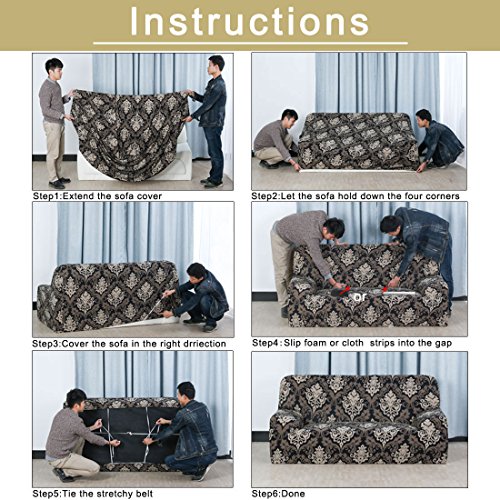 Instructions

Step1:Extend the sofa cover

Step2:Let the sofa hold down the four corners

Step3:Cover the sofa in the right drriection

or

Step4:Slip foam or cloth strips into the gap

Step5:Tie the stretchy belt

Step6:Done