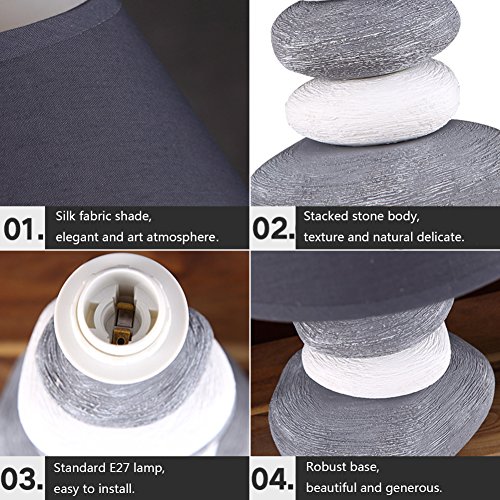 01. Silk fabric shade, elegant and art atmosphere.

02. Stacked stone body, texture and natural delicate.

03. Standard E27 lamp, easy to install.

04. Robust base, beautiful and generous.