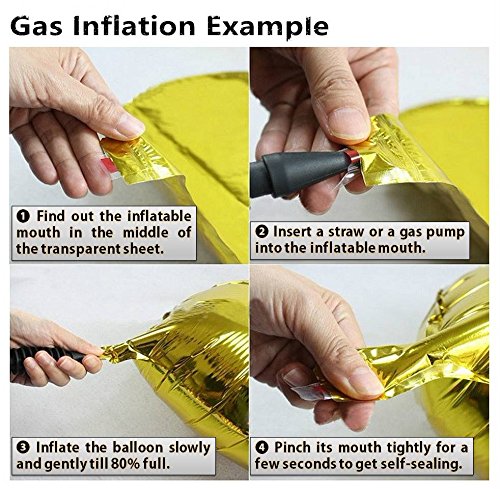 Gas Inflation Example

❶ Find out the inflatable mouth in the middle of the transparent sheet.

❷ Insert a straw or a gas pump into the inflatable mouth.

❸ Inflate the balloon slowly and gently till 80% full.

❹ Pinch its mouth tightly for a few seconds to get self-sealing.