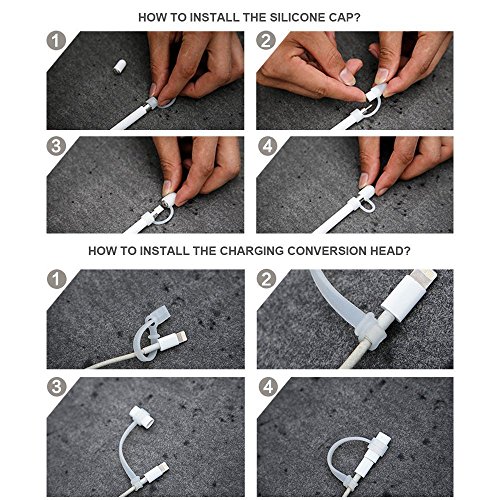 HOW TO INSTALL THE SILICONE CAP?

1

2

3

4

HOW TO INSTALL THE CHARGING CONVERSION HEAD?

1

2

3

4