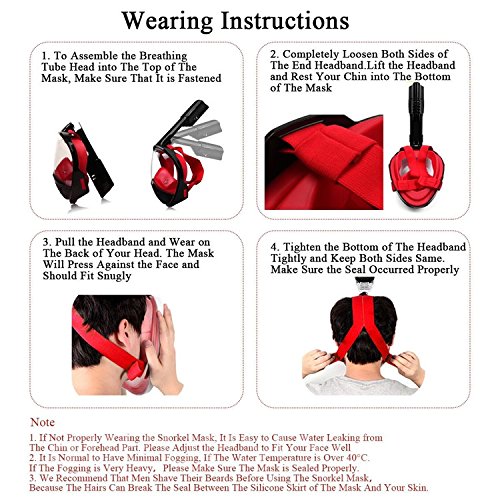 Wearing Instructions

1. To Assemble the Breathing Tube Head into The Top of The Mask, Make Sure That It is Fastened

2. Completely Loosen Both Sides of The End Headband.Lift the Headband and Rest Your Chin into The Bottom of The Mask

3. Pull the Headband and Wear on The Back of Your Head. The Mask Will Press Against the Face and Should Fit Snugly

4. Tighten the Bottom of The Headband Tightly and Keep Both Sides Same. Make Sure the Seal Occurred Properly

Note

1. If Not Properly Wearing the Snorkel Mask, It Is Easy to Cause Water Leaking from The Chin or Forehead Part. Please Adjust the Headband to Fit Your Face Well
2. It Is Normal to Have Minimal Fogging, If The Water Temperature is Over 40°C. If The Fogging is Very Heavy, Please Make Sure The Mask is Sealed Properly.
3. We Recommend That Men Shave Their Beards Before Using The Snorkel Mask, Because The Hairs Can Break The Seal Between The Silicone Skirt of The Mask And Your Skin.