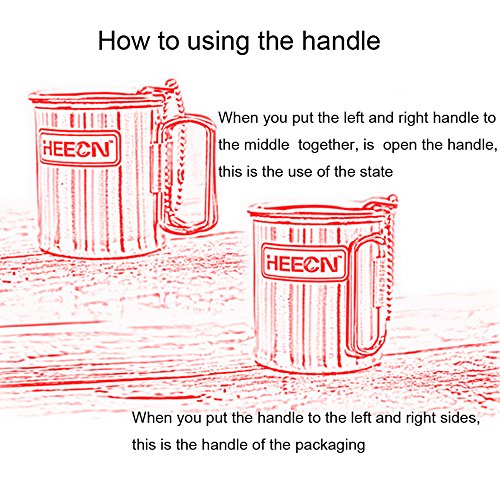 How to using the handle

HEECN

When you put the left and right handle to the middle together, is open the handle, this is the use of the state

HEECN

When you put the handle to the left and right sides, this is the handle of the packaging