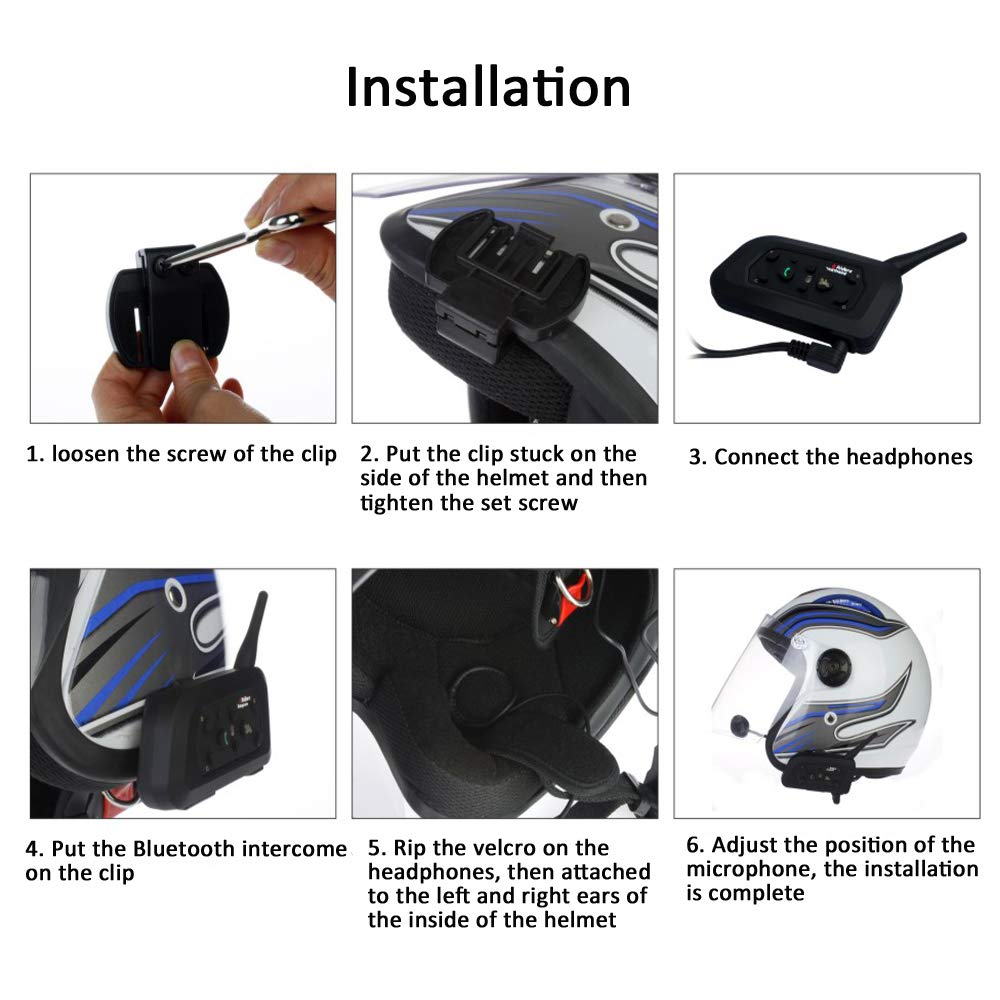 Installation

1. loosen the screw of the clip

2. Put the clip stuck on the side of the helmet and then tighten the set screw

3. Connect the headphones

4. Put the Bluetooth intercome on the clip

5. Rip the velcro on the headphones, then attached to the left and right ears of the inside of the helmet

6. Adjust the position of the microphone, the installation is complete