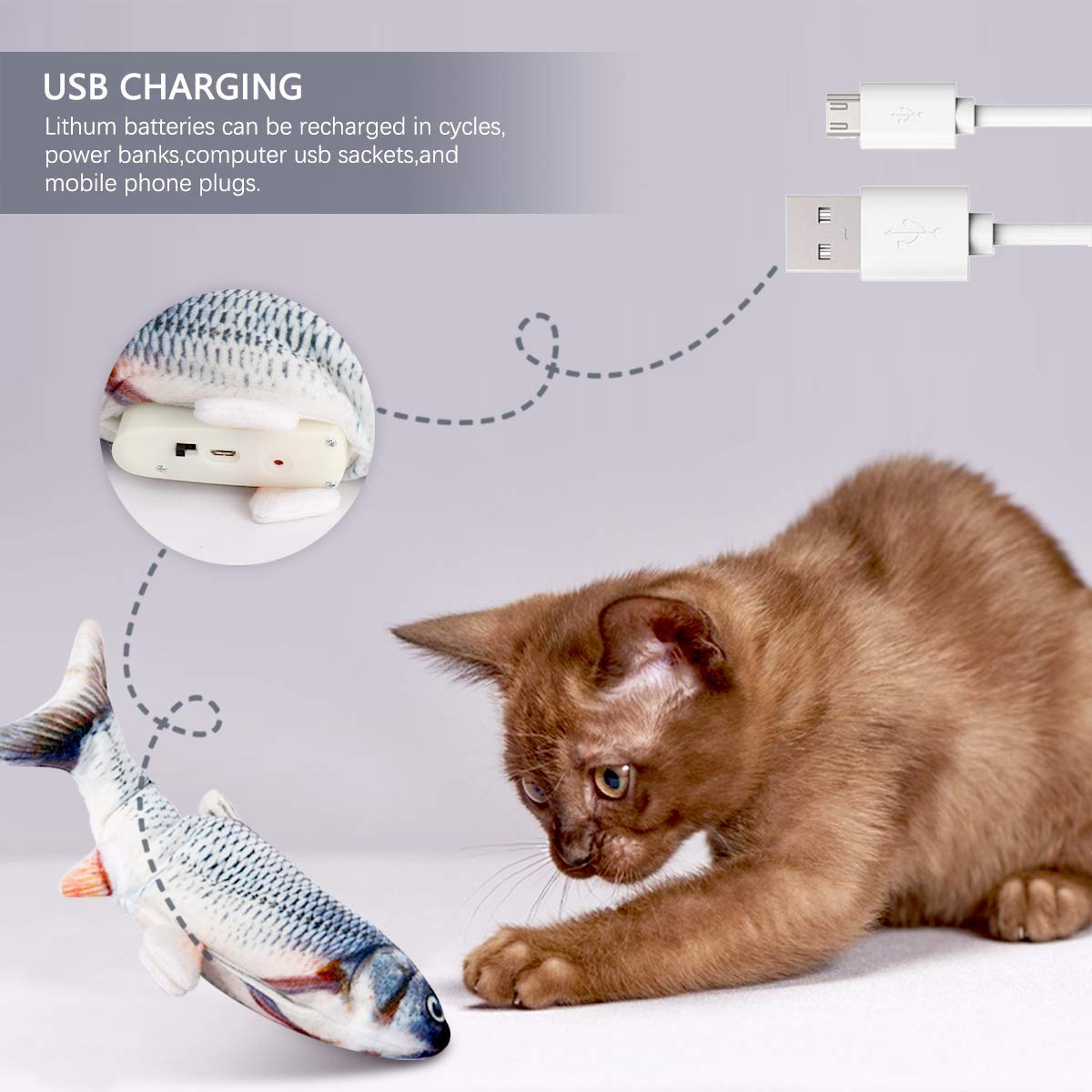 USB CHARGING
Lithum batteries can be recharged in cycles, power banks,computer usb sackets,and mobile phone plugs.