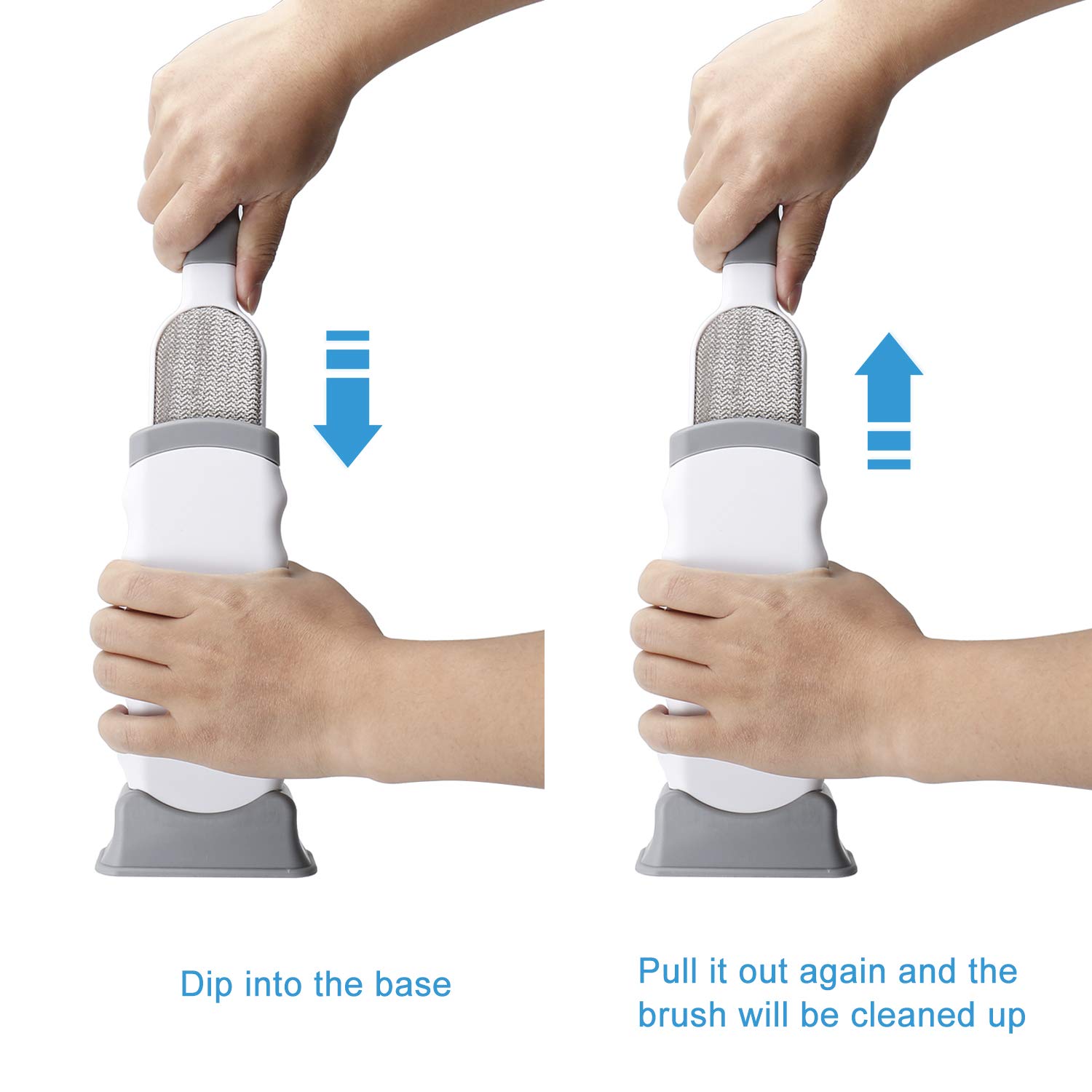 Dip into the base

Pull it out again and the brush will be cleaned up