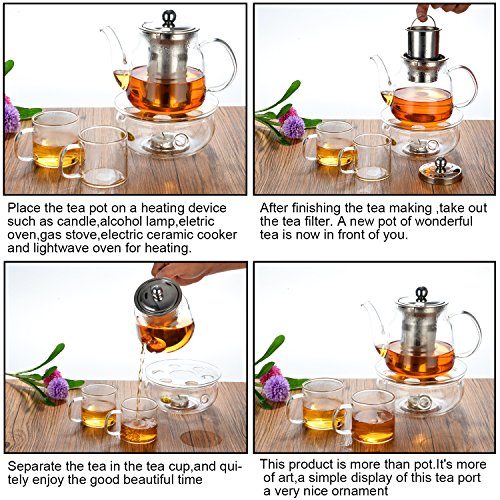 Place the tea pot on a heating device such as candle,alcohol lamp,eletric oven,gas stove,electric ceramic cooker and lightwave oven for heating.

After finishing the tea making ,take out the tea filter. A new pot of wonderful tea is now in front of you.

Separate the tea in the tea cup,and quitely enjoy the good beautiful time

This product is more than pot.It's more of art,a simple display of this tea port a very nice ornament